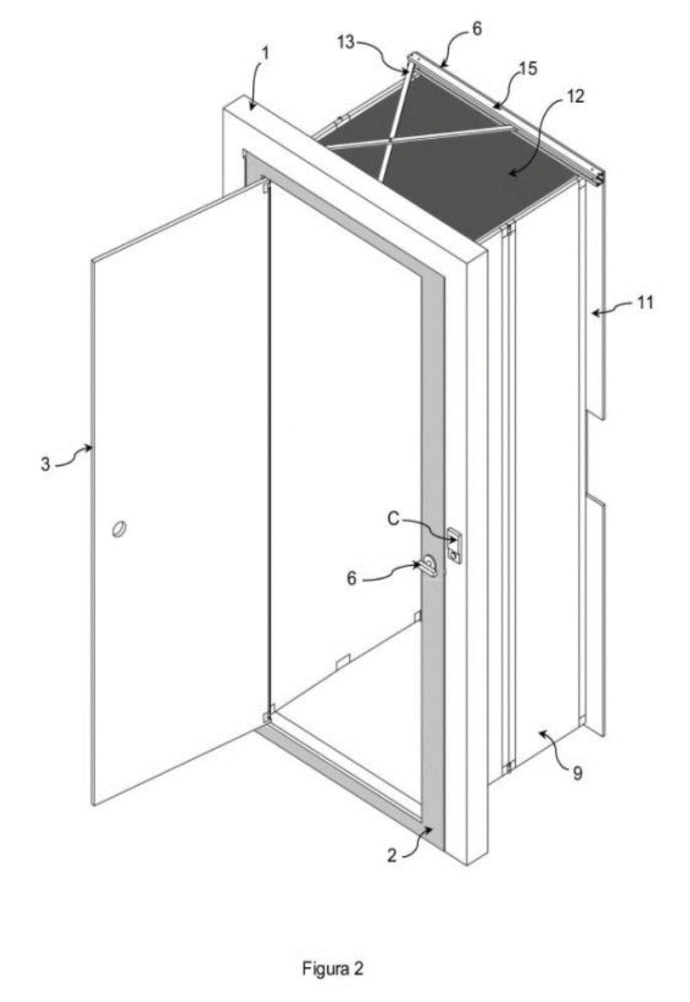 13
6
1
15
12
11
3
C
6
9
2

Figura 2